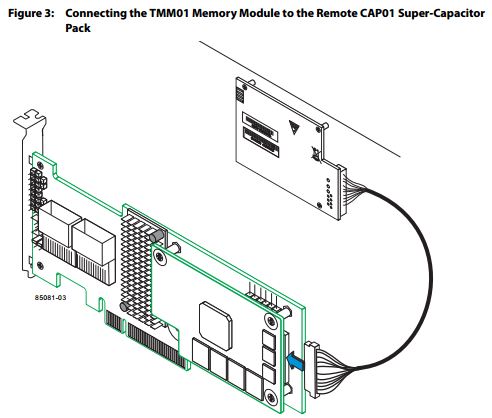 Figure 3: Connecting the TMM01 Memory Module to the Remote CAP01 Super-Capacitor Pack

85081-03