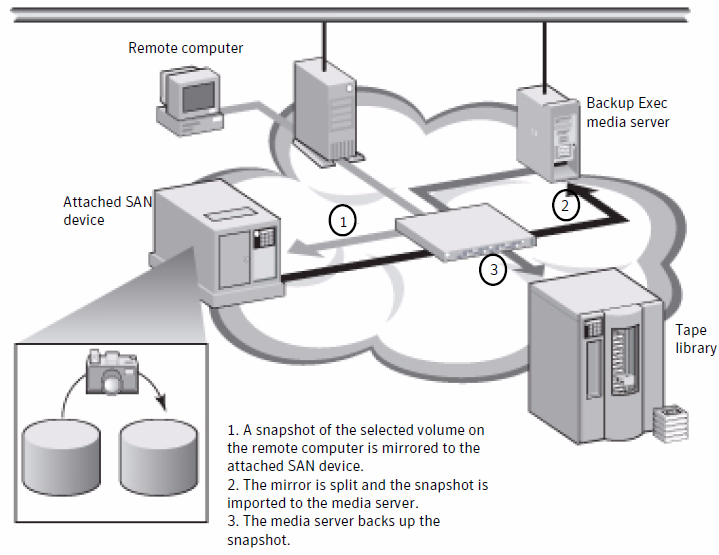 Remote computer

Backup Exec media server

Attached SAN device

1

2

3

Tape library

1. A snapshot of the selected volume on the remote computer is mirrored to the attached SAN device.
2. The mirror is split and the snapshot is imported to the media server.
3. The media server backs up the snapshot.